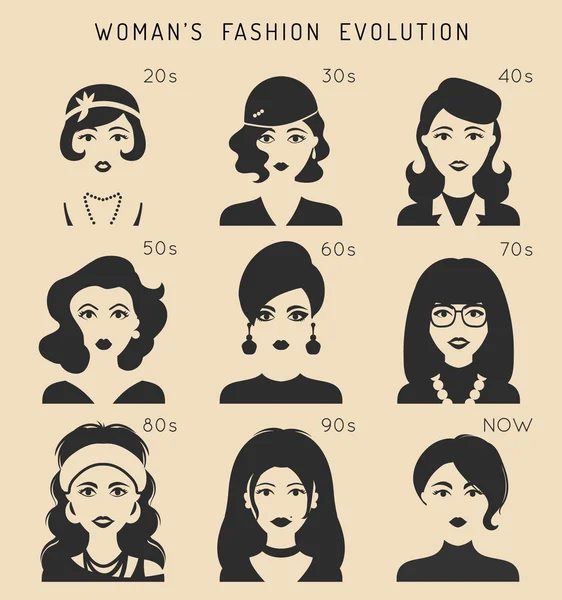 WOMAN'S FASHION EVOLUTION

20s

30s

40s

50s

60s

70s

80s

90s

NOW