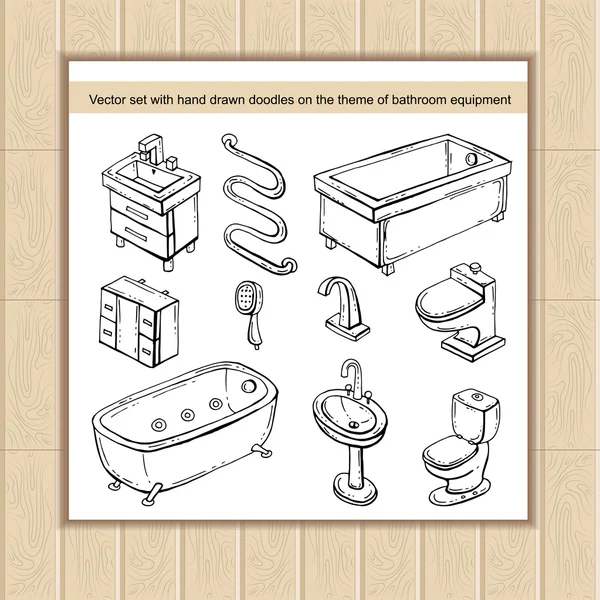 Vector set with hand drawn doodles on the theme of bathroom equipment