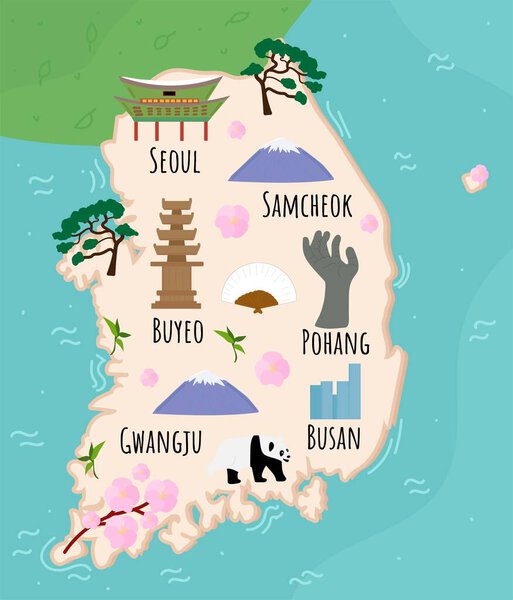 SEOUL

SAMCHEOK

BUYEO

POHANG

GWANGJU

BUSAN