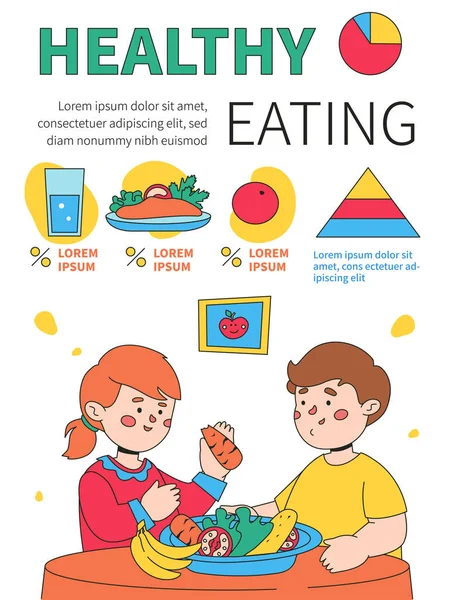 HEALTHY

Lorem ipsum dolor sit amet, consectetuer adipiscing elit, sed diam nonummy nibh euismod

EATING

% LOREM IPSUM

% LOREM IPSUM

% LOREM IPSUM

Lorem ipsum dolor sit amet, cons ectetuer adipiscing elit