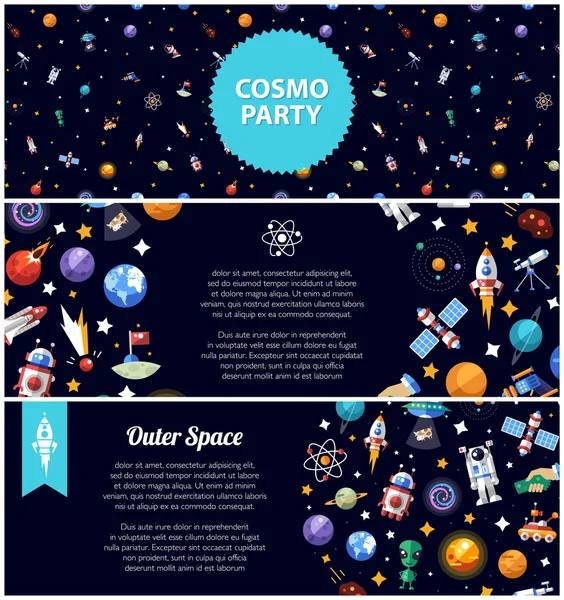 COSMO PARTY

dolor sit amet, consectetur adipisicing elit, sed do eiusmod tempor incididunt ut labore et dolore magna aliqua. Ut enim ad minim veniam, quis nostrud exercitation ullamco laboris nisi ut aliquip ex ea commodo consequat.

Duis aute irure dolor in reprehenderit in voluptate velit esse cillum dolore eu fugiat nulla pariatur. Excepteur sint occaecat cupidatat non proident, sunt in culpa qui officia deserunt mollit anim id est laborum

Outer Space

dolor sit amet, consectetur adipisicing elit, sed do eiusmod tempor incididunt ut labore et dolore magna aliqua. Ut enim ad minim veniam, quis nostrud exercitation ullamco laboris nisi ut aliquip ex ea commodo consequat.

Duis aute irure dolor in reprehenderit in voluptate velit esse cillum dolore eu fugiat nulla pariatur. Excepteur sint occaecat cupidatat non proident, sunt in culpa qui officia deserunt mollit anim id est laborum