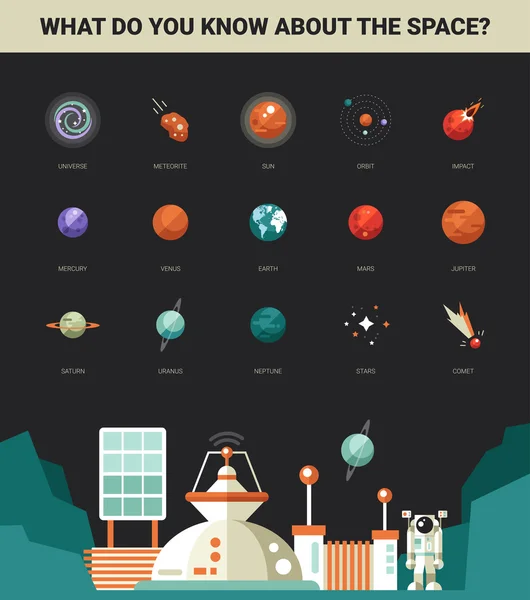 WHAT DO YOU KNOW ABOUT THE SPACE?

UNIVERSE
METEORITE
SUN
ORBIT
IMPACT

MERCURY
VENUS
EARTH
MARS
JUPITER

SATURN
URANUS
NEPTUNE
STARS
COMET