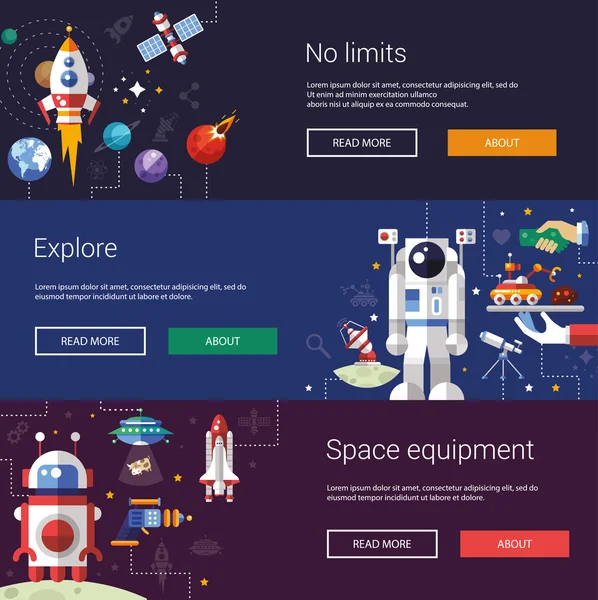 No limits

Lorem ipsum dolor sit amet, consectetur adipisicing elit, sed do Ut enim ad minim exercitation ullamco aboris nisi ut aliquip ex ea commodo consequat.

READ MORE

ABOUT

Explore

Lorem ipsum dolor sit amet, consectetur adipisicing elit, sed do eiusmod tempor incididunt ut labore et dolore.

READ MORE

ABOUT

Space equipment

Lorem ipsum dolor sit amet, consectetur adipisicing elit, sed do eiusmod tempor incididunt ut labore et dolore.

READ MORE

ABOUT