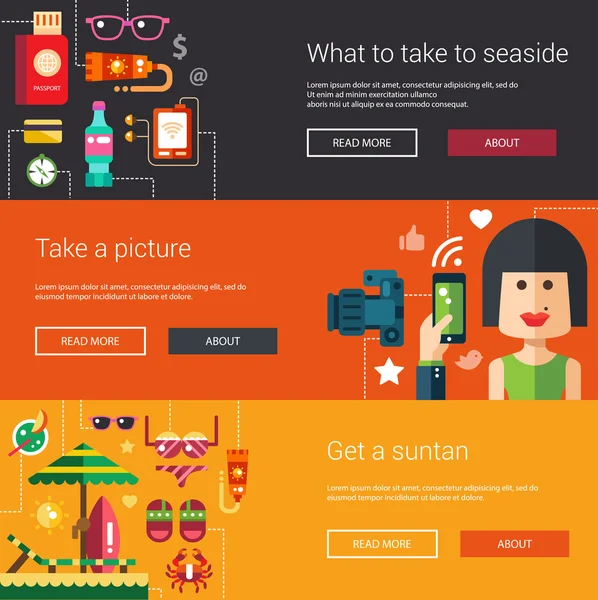 PASSPORT

$

@

What to take to seaside

Lorem ipsum dolor sit amet, consectetur adipisicing elit, sed do Ut enim ad minim exercitation ullamco aboris nisi ut aliquip ex ea commodo consequat.

READ MORE

ABOUT

Take a picture

Lorem ipsum dolor sit amet, consectetur adipisicing elit, sed do eiusmod tempor incididunt ut labore et dolore.

READ MORE

ABOUT

Get a suntan

Lorem ipsum dolor sit amet, consectetur adipisicing elit, sed do eiusmod tempor incididunt ut labore et dolore.

READ MORE

ABOUT