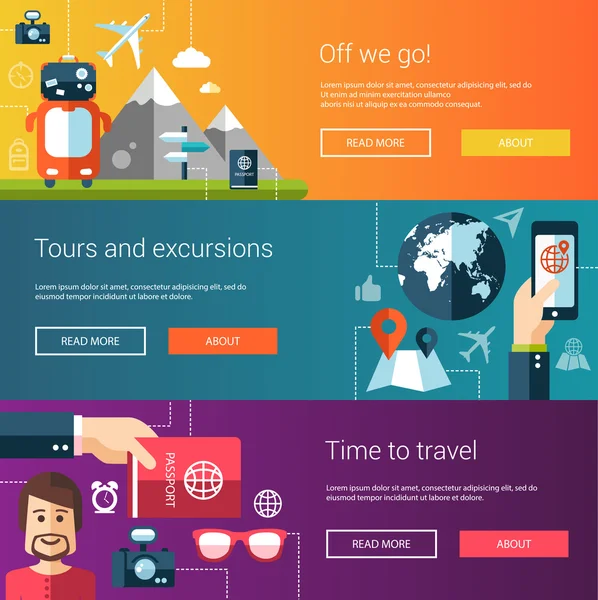 PASSPORT

Off we go!

Lorem ipsum dolor sit amet, consectetur adipisicing elit, sed do Ut enim ad minim exercitation ullamco aboris nisi ut aliquip ex ea commodo consequat.

READ MORE

ABOUT

Tours and excursions

Lorem ipsum dolor sit amet, consectetur adipisicing elit, sed do eiusmod tempor incididunt ut labore et dolore.

READ MORE

ABOUT

PASSPORT

Time to travel

Lorem ipsum dolor sit amet, consectetur adipisicing elit, sed do eiusmod tempor incididunt ut labore et dolore.

READ MORE

ABOUT