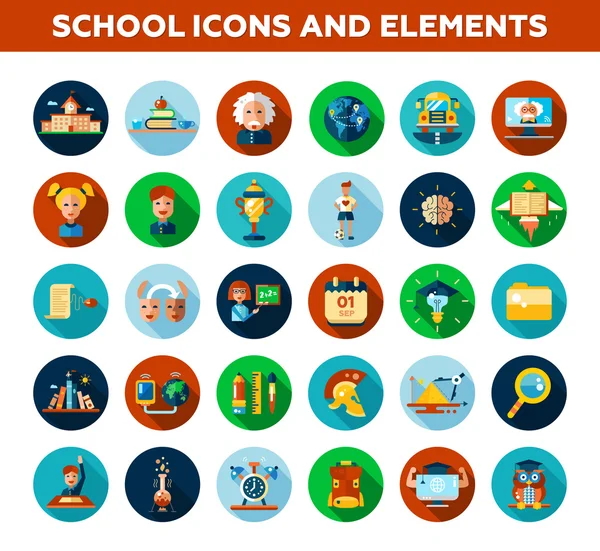 SCHOOL ICONS AND ELEMENTS

2+2=

01
SEP