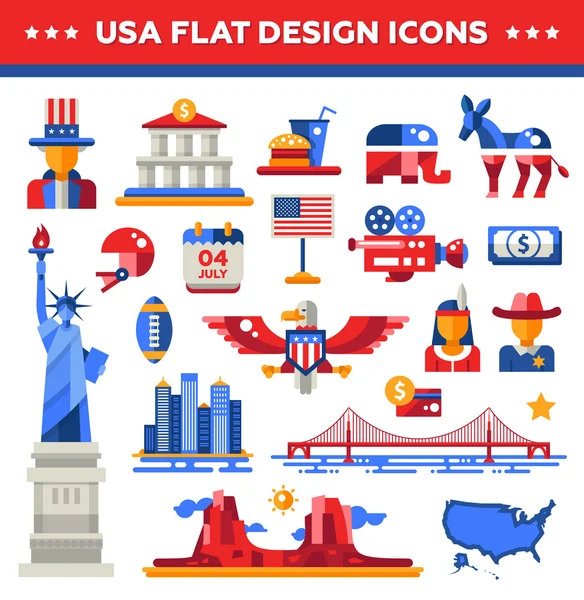 ★★★ USA FLAT DESIGN ICONS ★★★

$

04
JULY

$

$