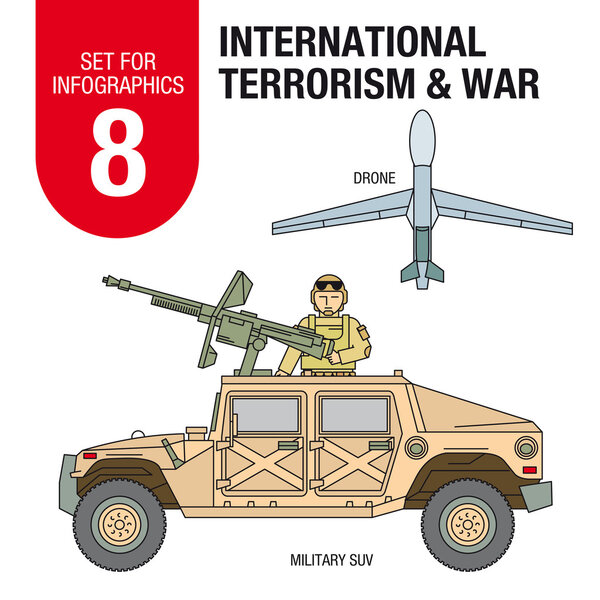 SET FOR INFOGRAPHICS
8

INTERNATIONAL TERRORISM & WAR

DRONE

MILITARY SUV