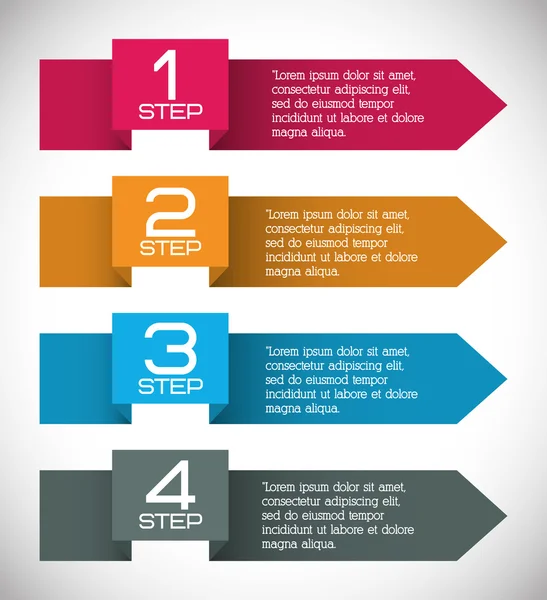 1
STEP

"Lorem ipsum dolor sit amet, consectetur adipiscing elit, sed do eiusmod tempor incididunt ut labore et dolore magna aliqua.

2
STEP

"Lorem ipsum dolor sit amet, consectetur adipiscing elit, sed do eiusmod tempor incididunt ut labore et dolore magna aliqua.

3
STEP

"Lorem ipsum dolor sit amet, consectetur adipiscing elit, sed do eiusmod tempor incididunt ut labore et dolore magna aliqua.

4
STEP

"Lorem ipsum dolor sit amet, consectetur adipiscing elit, sed do eiusmod tempor incididunt ut labore et dolore magna aliqua.