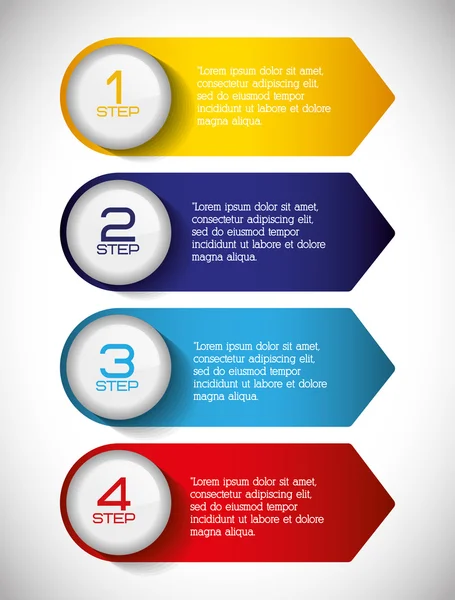 1
STEP

"Lorem ipsum dolor sit amet, consectetur adipiscing elit, sed do eiusmod tempor incididunt ut labore et dolore magna aliqua.

2
STEP

"Lorem ipsum dolor sit amet, consectetur adipiscing elit, sed do eiusmod tempor incididunt ut labore et dolore magna aliqua.

3
STEP

"Lorem ipsum dolor sit amet, consectetur adipiscing elit, sed do eiusmod tempor incididunt ut labore et dolore magna aliqua.

4
STEP

"Lorem ipsum dolor sit amet, consectetur adipiscing elit, sed do eiusmod tempor incididunt ut labore et dolore magna aliqua.