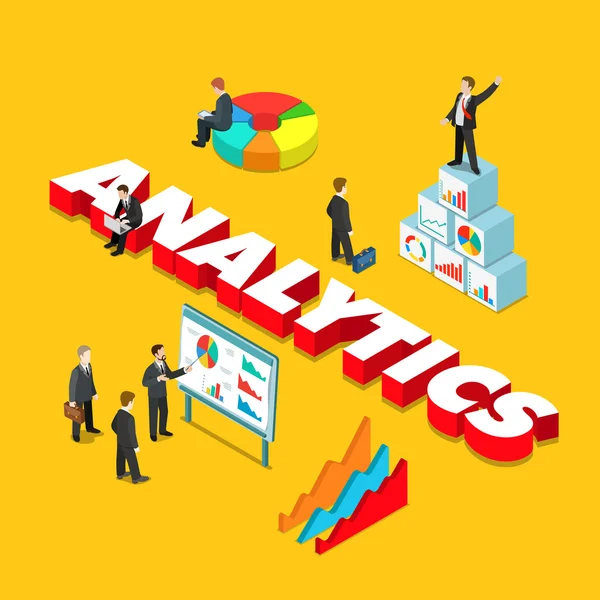 ANALYTICS