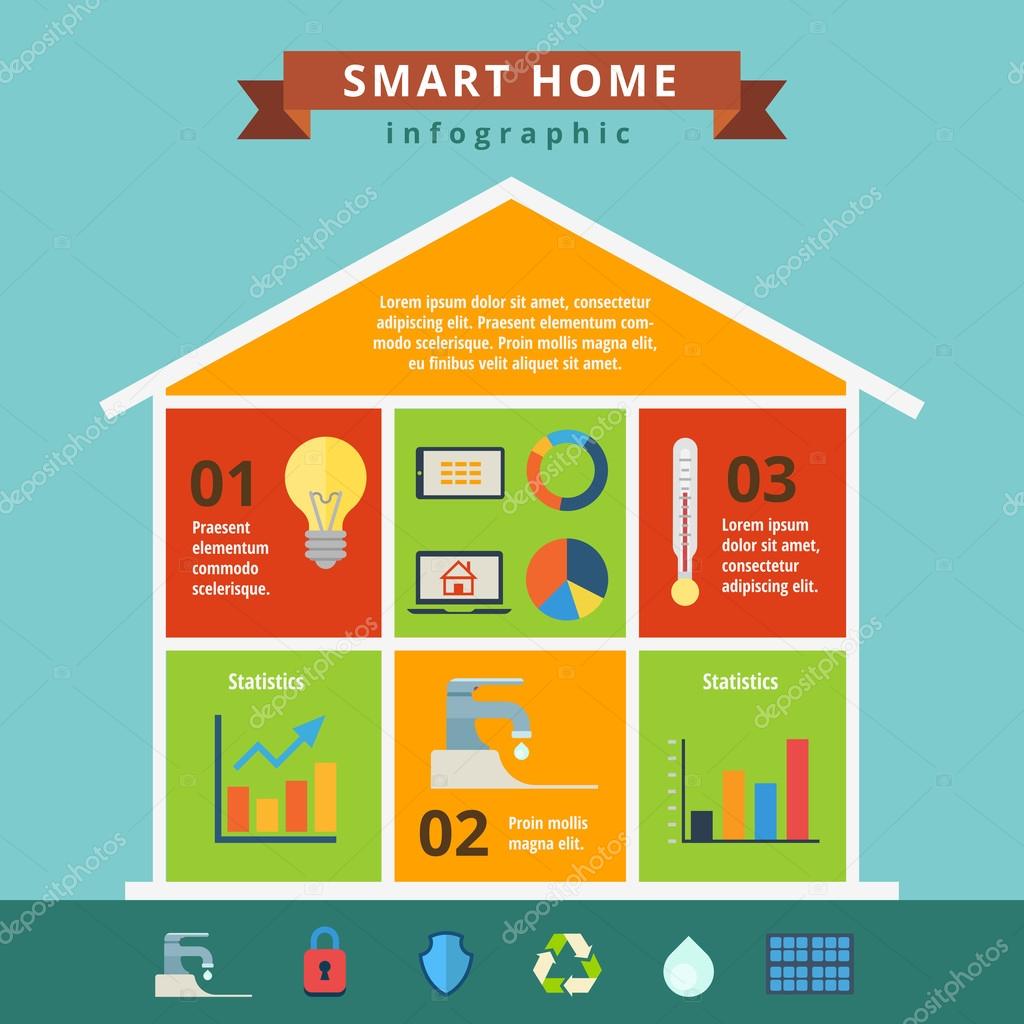 SMART HOME
infographic

Lorem ipsum dolor sit amet, consectetur adipiscing elit. Praesent elementum commodo scelerisque. Proin mollis magna elit, eu finibus velit aliquet sit amet.

01
Praesent elementum commodo scelerisque.

03
Lorem ipsum dolor sit amet, consectetur adipiscing elit.

Statistics

02
Proin mollis magna elit.

Statistics

depositphotos