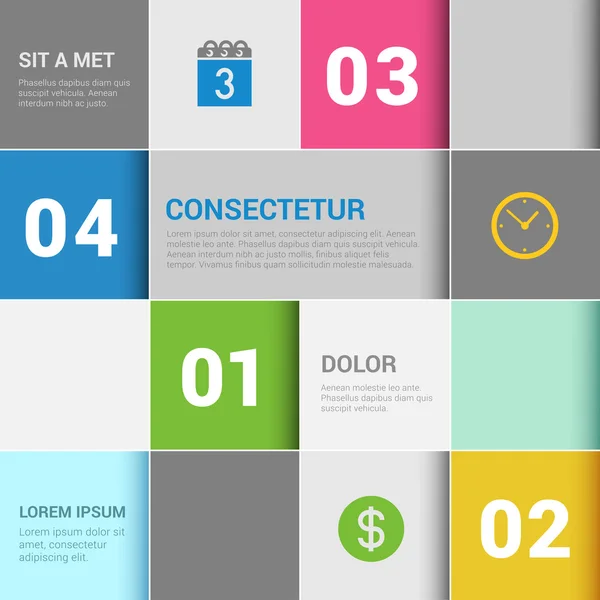 SIT A MET

Phasellus dapibus diam quis suscipit vehicula. Aenean interdum nibh ac justo.

3

03

04

CONSECTETUR

Lorem ipsum dolor sit amet, consectetur adipiscing elit. Aenean molestie leo ante. Phasellus dapibus diam quis suscipit vehicula. Aenean interdum nibh ac justo mollis, finibus aliquet felis tempor. Vivamus finibus quam sollicitudin molestie malesuada.

01

DOLOR

Aenean molestie leo ante. Phasellus dapibus diam quis suscipit vehicula.

LOREM IPSUM

Lorem ipsum dolor sit amet, consectetur adipiscing elit.

$

02