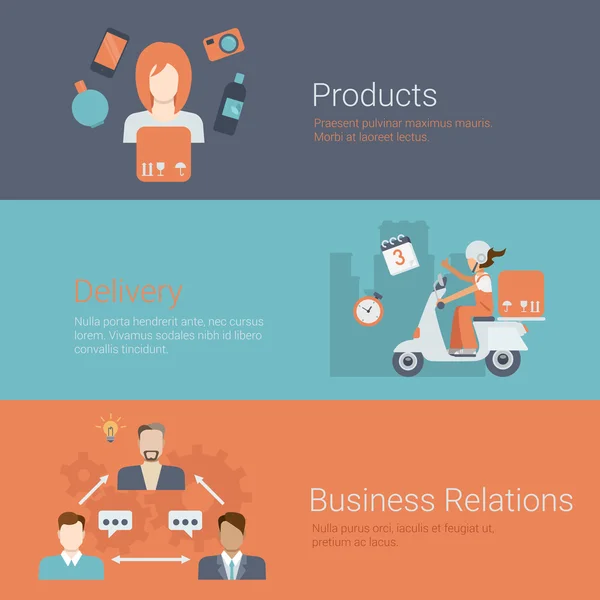 Products
Praesent pulvinar maximus mauris. Morbi at laoreet lectus.

3

Delivery
Nulla porta hendrerit ante, nec cursus lorem. Vivamus sodales nibh id libero convallis tincidunt.

Business Relations
Nulla purus orci, iaculis et feugiat ut, pretium ac lacus.