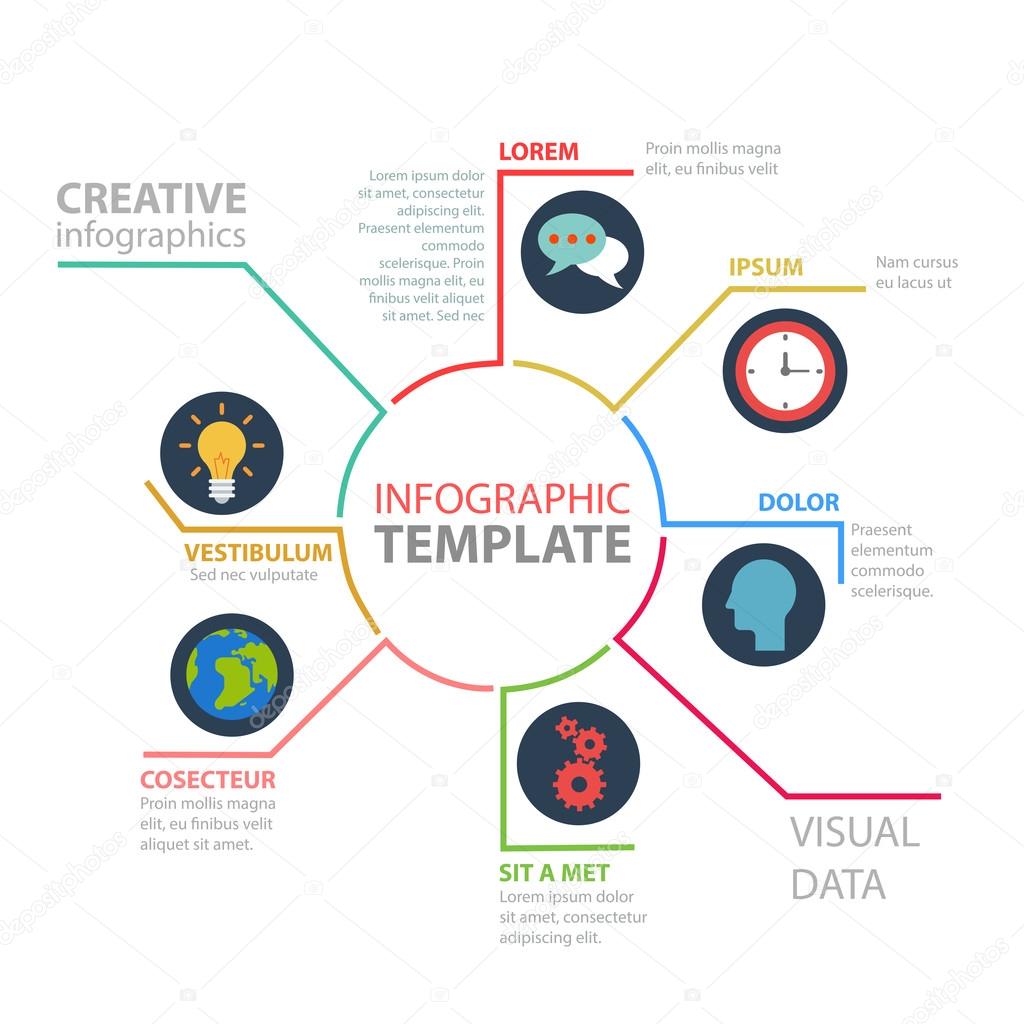 CREATIVE
infographics

Lorem ipsum dolor sit amet, consectetur adipiscing elit. Praesent elementum commodo scelerisque. Proin mollis magna elit, eu finibus velit aliquet sit amet. Sed nec

LOREM

Proin mollis magna elit, eu finibus velit

IPSUM

Nam cursus eu lacus ut

INFOGRAPHIC
TEMPLATE

DOLOR

Praesent elementum commodo scelerisque.

VESTIBULUM
Sed nec vulputate

COSECTEUR
Proin mollis magna elit, eu finibus velit aliquet sit amet.

SIT A MET
Lorem ipsum dolor sit amet, consectetur adipiscing elit.

VISUAL
DATA

depositphotos