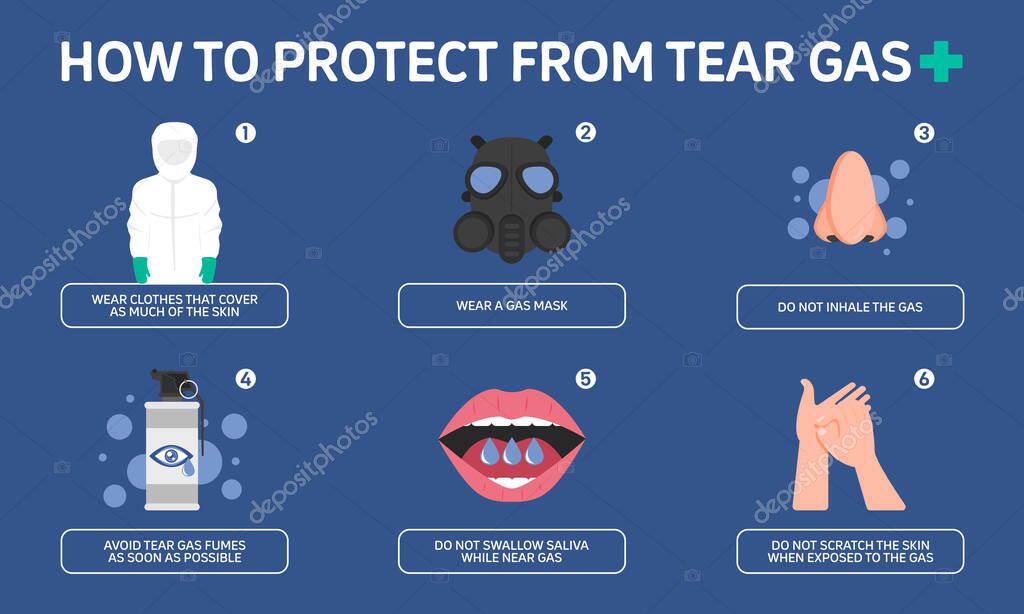 HOW TO PROTECT FROM TEAR GAS

1
WEAR CLOTHES THAT COVER AS MUCH OF THE SKIN

2
WEAR A GAS MASK

3
DO NOT INHALE THE GAS

4
AVOID TEAR GAS FUMES AS SOON AS POSSIBLE

5
DO NOT SWALLOW SALIVA WHILE NEAR GAS

6
DO NOT SCRATCH THE SKIN WHEN EXPOSED TO THE GAS

depositphotos