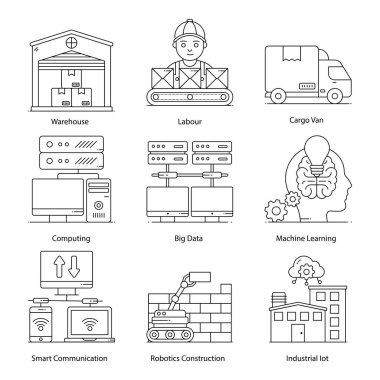 Warehouse

Labour

Cargo Van

Computing

Big Data

Machine Learning

Smart Communication

Robotics Construction

Industrial Iot