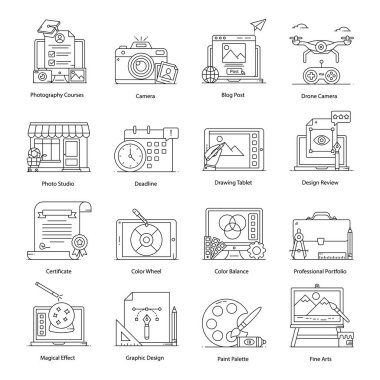 Post

Photography Courses

Camera

Blog Post

Drone Camera

Photo Studio

Deadline

Drawing Tablet

Design Review

Certificate

Color Wheel

Color Balance

Professional Portfolio

Magical Effect

Graphic Design

Paint Palette

Fine Arts