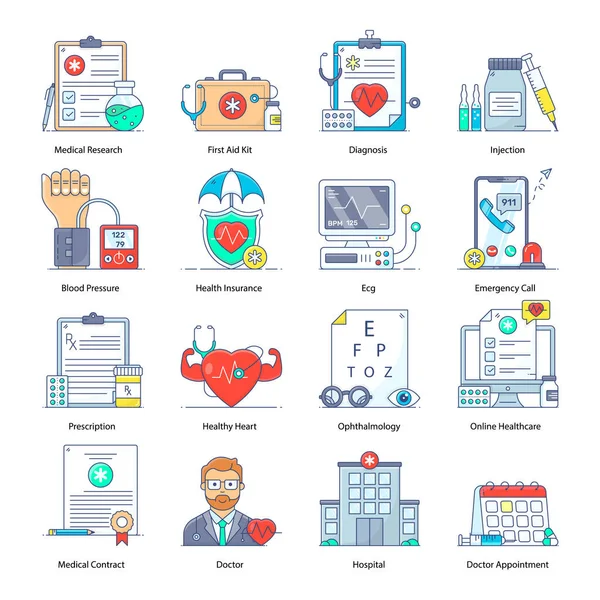 Medical Research

First Aid Kit

Diagnosis

Injection

122
79

Blood Pressure

Health Insurance

BPM 125

Ecg

911

Emergency Call

Rx

Rx

Prescription

Healthy Heart

E
F P
T O Z

Ophthalmology

Online Healthcare

Medical Contract

Doctor

Hospital

Doctor Appointment