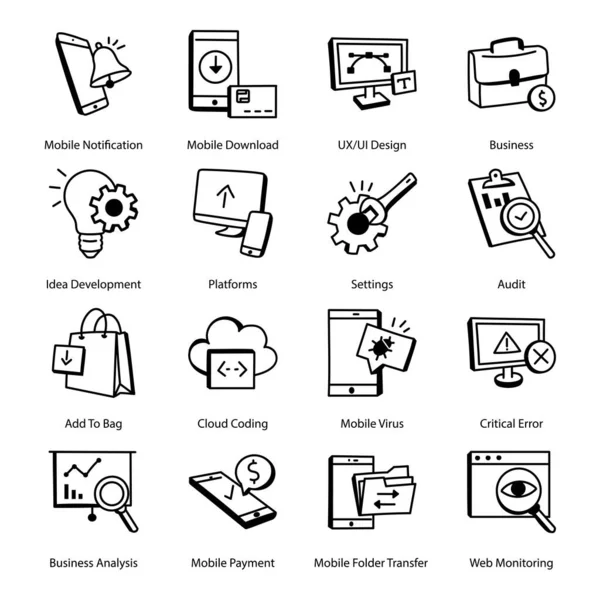 Mobile Notification
Mobile Download
UX/UI Design
Business

Idea Development
Platforms
Settings
Audit

Add To Bag
Cloud Coding
Mobile Virus
Critical Error

Business Analysis
Mobile Payment
Mobile Folder Transfer
Web Monitoring