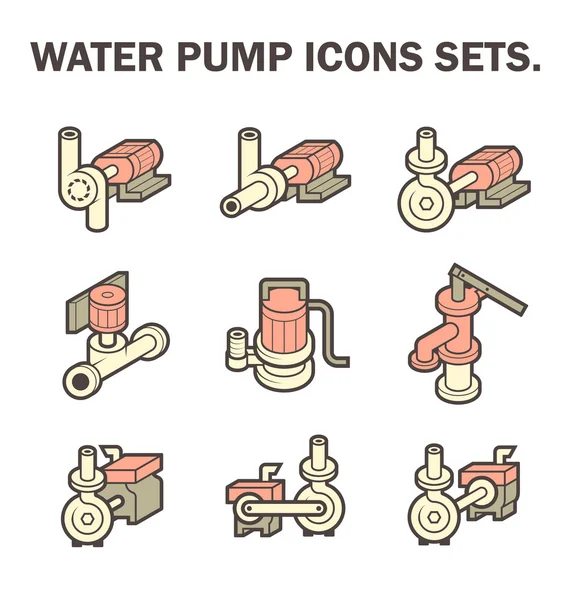 WATER PUMP ICONS SETS.