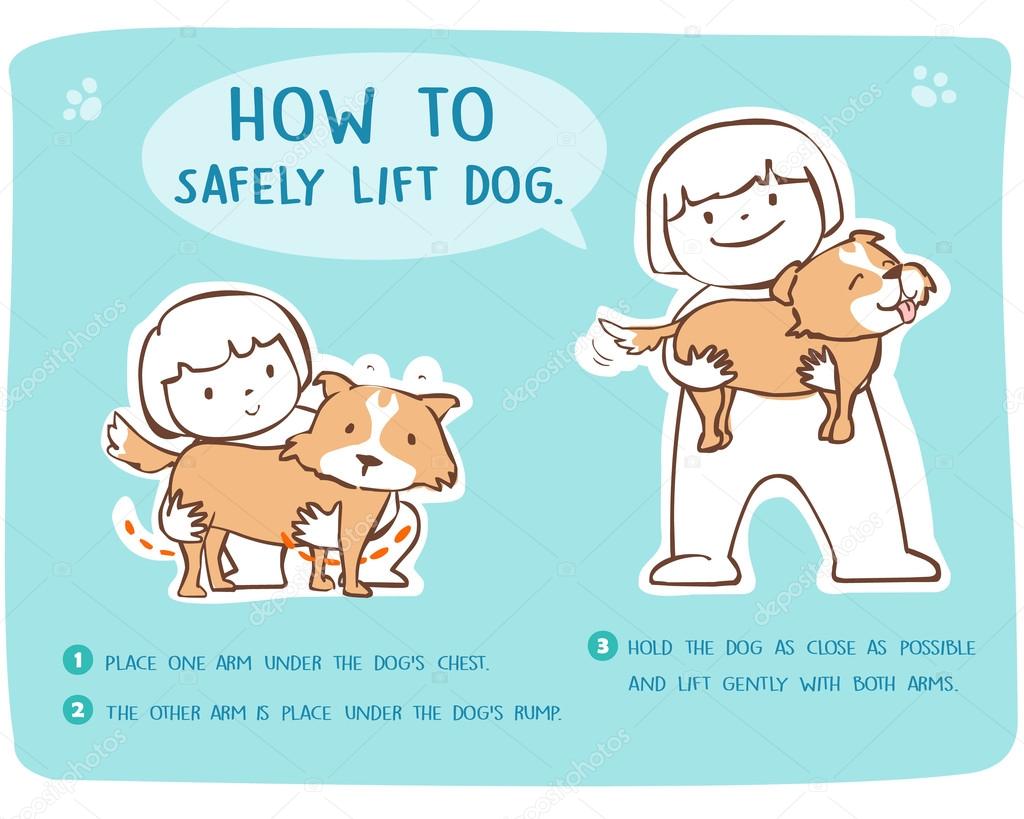 HOW TO
SAFELY LIFT DOG.

1 PLACE ONE ARM UNDER THE DOG'S CHEST.

2 THE OTHER ARM IS PLACE UNDER THE DOG'S RUMP.

3 HOLD THE DOG AS CLOSE AS POSSIBLE AND LIFT GENTLY WITH BOTH ARMS.

depositphotos