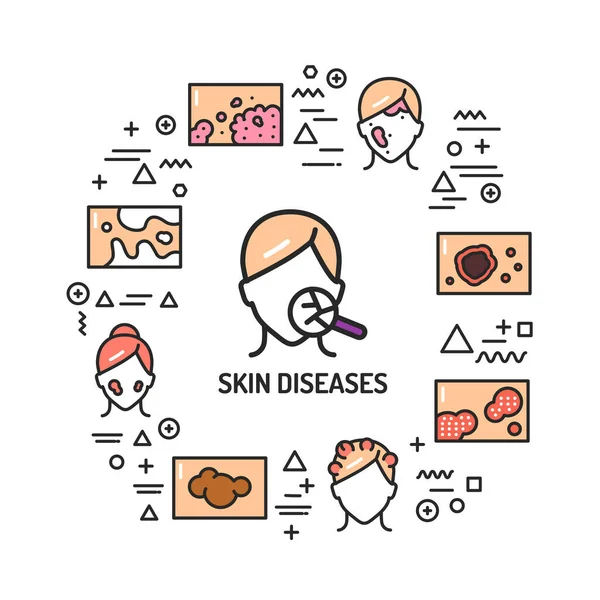 SKIN DISEASES