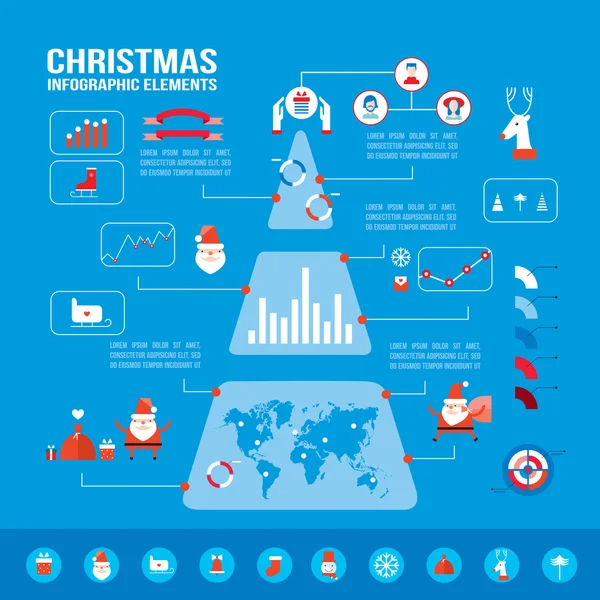 CHRISTMAS
INFOGRAPHIC ELEMENTS

LOREM IPSUM DOLOR SIT AMET, CONSECTETUR ADIPISICING ELIT, SED DO EIUSMOD TEMPOR INCIDIDUNT UT

LOREM IPSUM DOLOR SIT AMET, CONSECTETUR ADIPISICING ELIT, SED DO EIUSMOD TEMPOR INCIDIDUNT UT

LOREM IPSUM DOLOR SIT AMET, CONSECTETUR ADIPISICING ELIT, SED DO EIUSMOD TEMPOR INCIDIDUNT UT

LOREM IPSUM DOLOR SIT AMET, CONSECTETUR ADIPISICING ELIT, SED DO EIUSMOD TEMPOR INCIDIDUNT UT

LOREM IPSUM DOLOR SIT AMET, CONSECTETUR ADIPISICING ELIT, SED DO EIUSMOD TEMPOR INCIDIDUNT UT