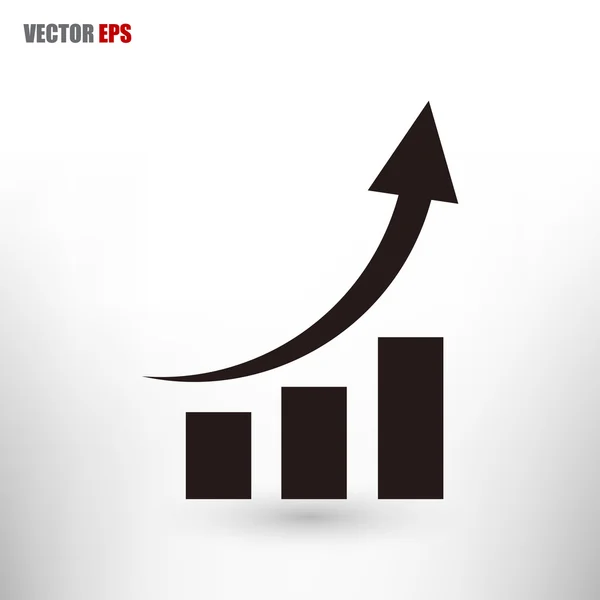 VECTOR EPS