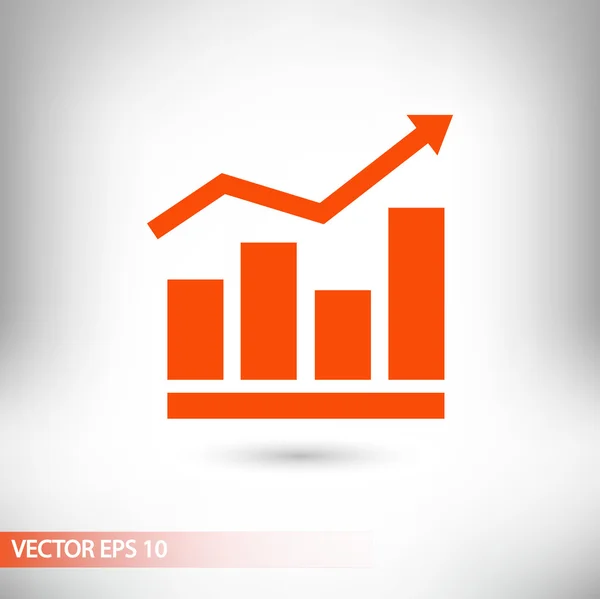 VECTOR EPS 10