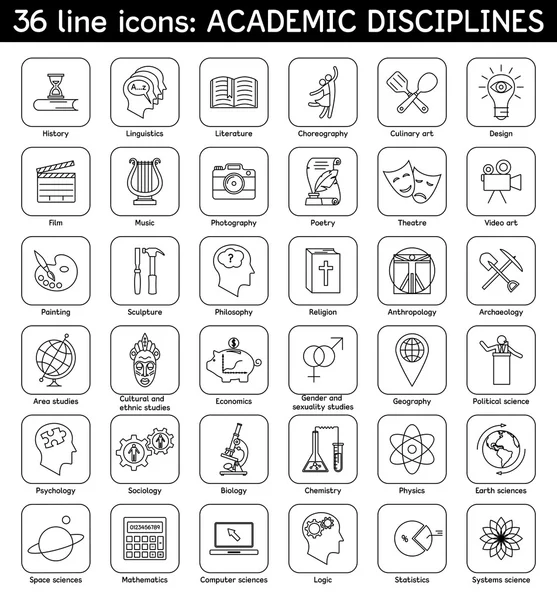 36 line icons: ACADEMIC DISCIPLINES

A...z

History
Linguistics
Literature
Choreography
Culinary art
Design

Film
Music
Photography
Poetry
Theatre
Video art

?

Painting
Sculpture
Philosophy
Religion
Anthropology
Archaeology

$

Area studies
Cultural and ethnic studies
Economics
Gender and sexuality studies
Geography
Political science

Psychology
Sociology
Biology
Chemistry
Physics
Earth sciences

0123456789

%

Space sciences
Mathematics
Computer sciences
Logic
Statistics
Systems science