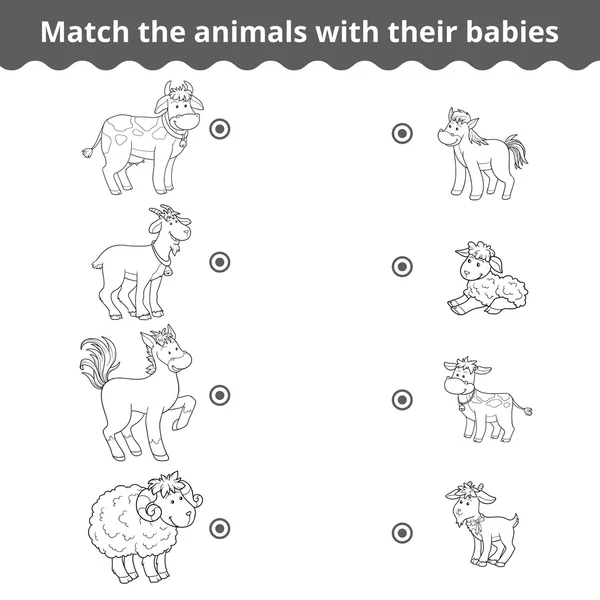 Match the animals with their babies