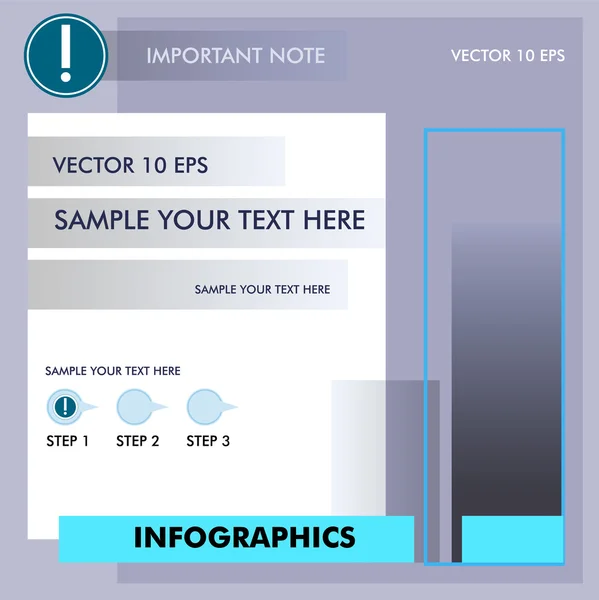 !

IMPORTANT NOTE

VECTOR 10 EPS

VECTOR 10 EPS

SAMPLE YOUR TEXT HERE

SAMPLE YOUR TEXT HERE

SAMPLE YOUR TEXT HERE

!

STEP 1 STEP 2 STEP 3

INFOGRAPHICS