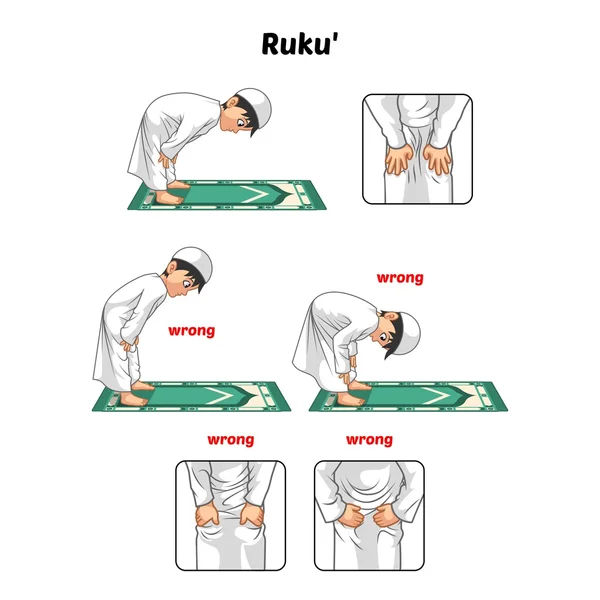 Ruku'

wrong

wrong

wrong

wrong