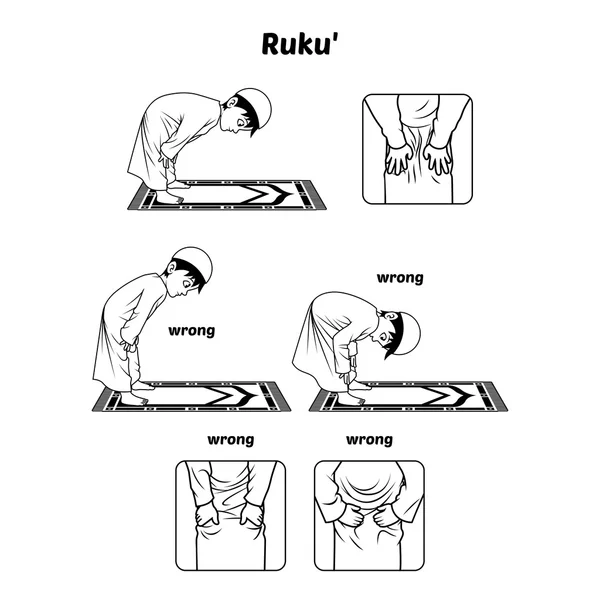 Ruku'

wrong

wrong

wrong

wrong