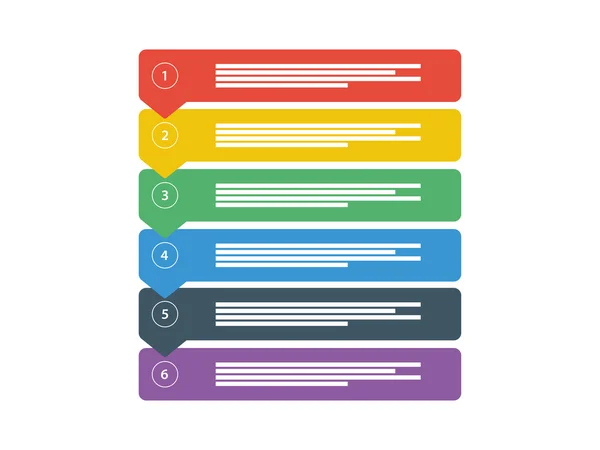 1

2

3

4

5

6