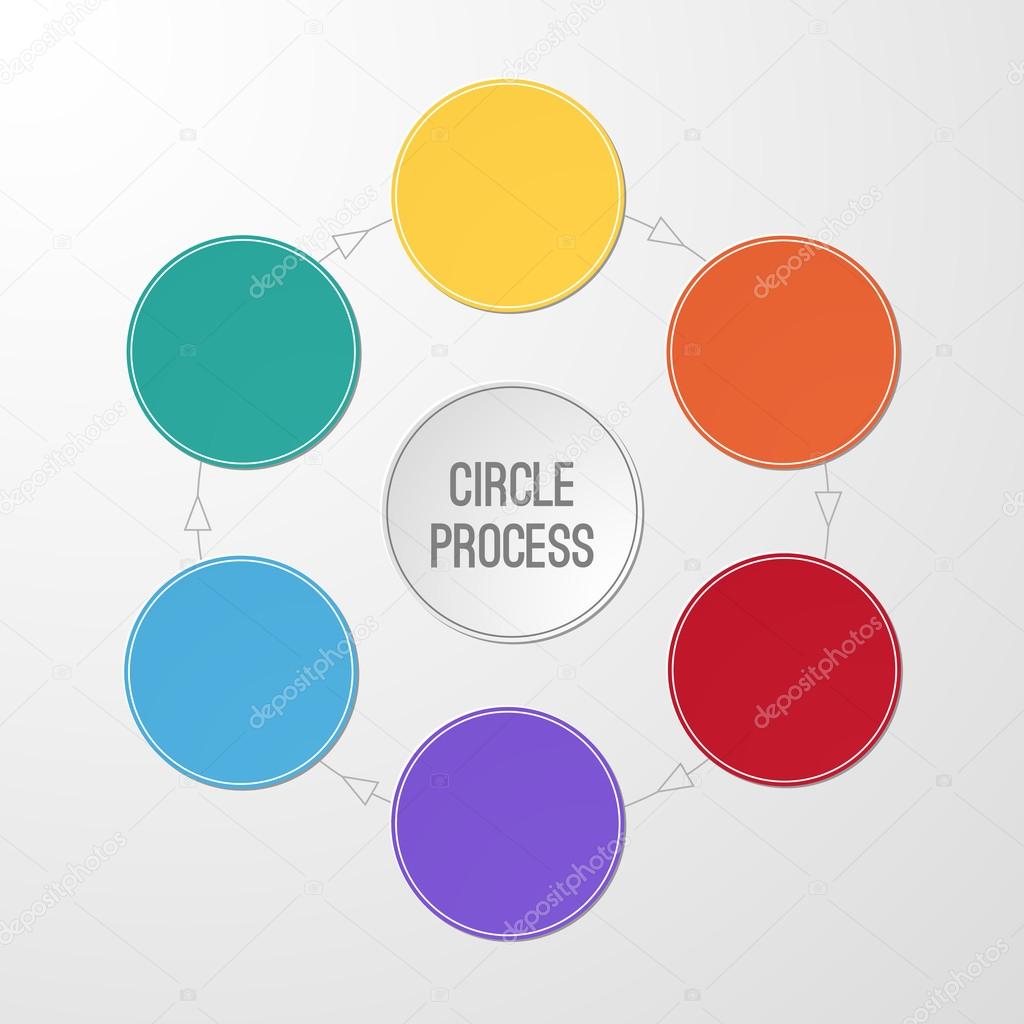 CIRCLE PROCESS

depositphotos