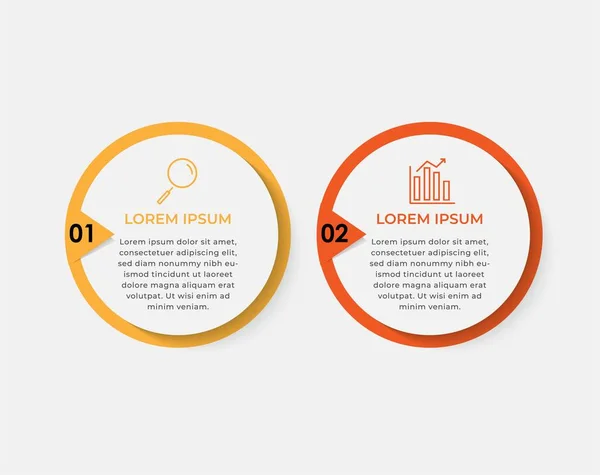 01

LOREM IPSUM

Lorem ipsum dolor sit amet, consectetuer adipiscing elit, sed diam nonummy nibh euismod tincidunt ut laoreet dolore magna aliquam erat volutpat. Ut wisi enim ad minim veniam.

02

LOREM IPSUM

Lorem ipsum dolor sit amet, consectetuer adipiscing elit, sed diam nonummy nibh euismod tincidunt ut laoreet dolore magna aliquam erat volutpat. Ut wisi enim ad minim veniam.