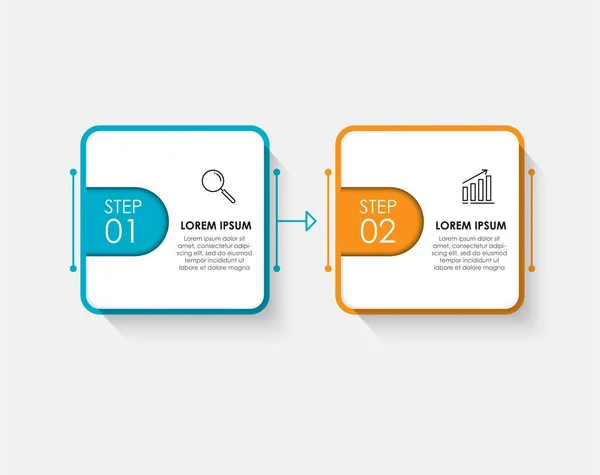 STEP
01

LOREM IPSUM

Lorem ipsum dolor sit amet, consectetur adipiscing elit, sed do eiusmod tempor incididunt ut labore et dolore magna

STEP
02

LOREM IPSUM

Lorem ipsum dolor sit amet, consectetur adipiscing elit, sed do eiusmod tempor incididunt ut labore et dolore magna