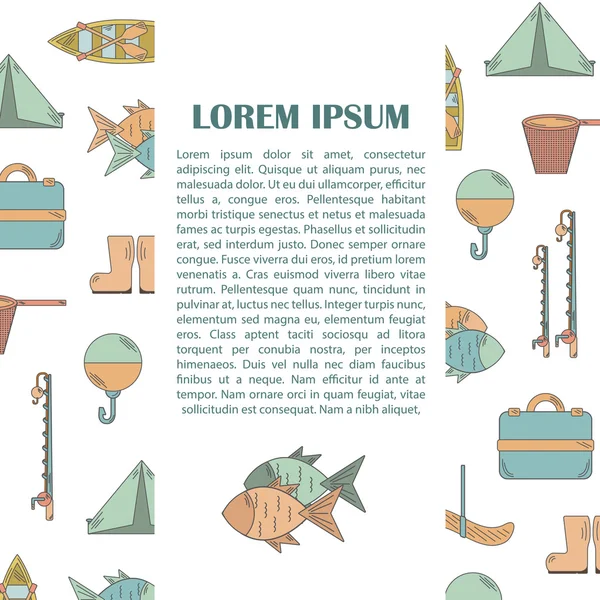 LOREM IPSUM

Lorem ipsum dolor sit amet, consectetur adipiscing elit. Quisque ut aliquam purus, nec malesuada dolor. Ut eu dui ullamcorper, efficitur tellus a, congue eros. Pellentesque habitant morbi tristique senectus et netus et malesuada fames ac turpis egestas. Phasellus et sollicitudin erat, sed interdum justo. Donec semper ornare congue. Fusce viverra dui eros, id pretium lorem venenatis a. Cras euismod viverra libero vitae rutrum. Pellentesque quam nunc, tincidunt in pulvinar at, luctus nec tellus. Integer turpis nunc, elementum sed magna eu, elementum feugiat eros. Class aptent taciti sociosqu ad litora torquent per conubia nostra, per inceptos himenaeos. Duis vel nulla nec diam faucibus finibus ut a neque. Nam efficitur id ante at tempor. Nam ornare orci in quam feugiat, vitae sollicitudin est consequat. Nam a nibh aliquet,