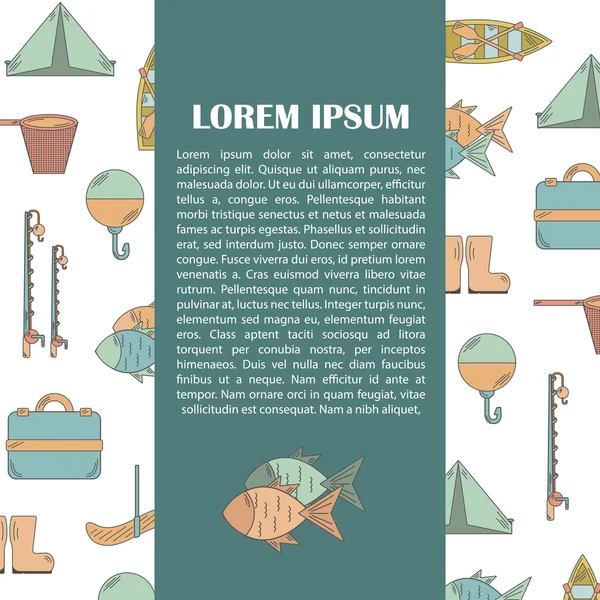 LOREM IPSUM

Lorem ipsum dolor sit amet, consectetur adipiscing elit. Quisque ut aliquam purus, nec malesuada dolor. Ut eu dui ullamcorper, efficitur tellus a, congue eros. Pellentesque habitant morbi tristique senectus et netus et malesuada fames ac turpis egestas. Phasellus et sollicitudin erat, sed interdum justo. Donec semper ornare congue. Fusce viverra dui eros, id pretium lorem venenatis a. Cras euismod viverra libero vitae rutrum. Pellentesque quam nunc, tincidunt in pulvinar at, luctus nec tellus. Integer turpis nunc, elementum sed magna eu, elementum feugiat eros. Class aptent taciti sociosqu ad litora torquent per conubia nostra, per inceptos himenaeos. Duis vel nulla nec diam faucibus finibus ut a neque. Nam efficitur id ante at tempor. Nam ornare orci in quam feugiat, vitae sollicitudin est consequat. Nam a nibh aliquet,