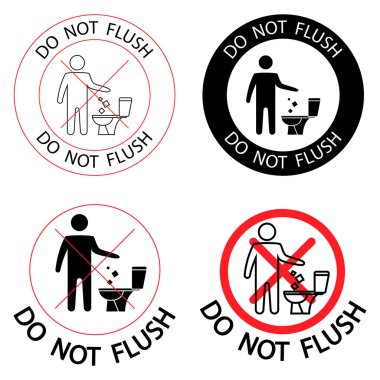 DO NOT FLUSH

DO NOT FLUSH

DO NOT FLUSH

DO NOT FLUSH

DO NOT FLUSH

DO NOT FLUSH