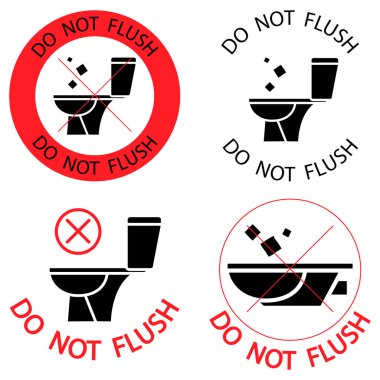 DO NOT FLUSH
DO NOT FLUSH

DO NOT FLUSH
DO NOT FLUSH

DO NOT FLUSH

DO NOT FLUSH