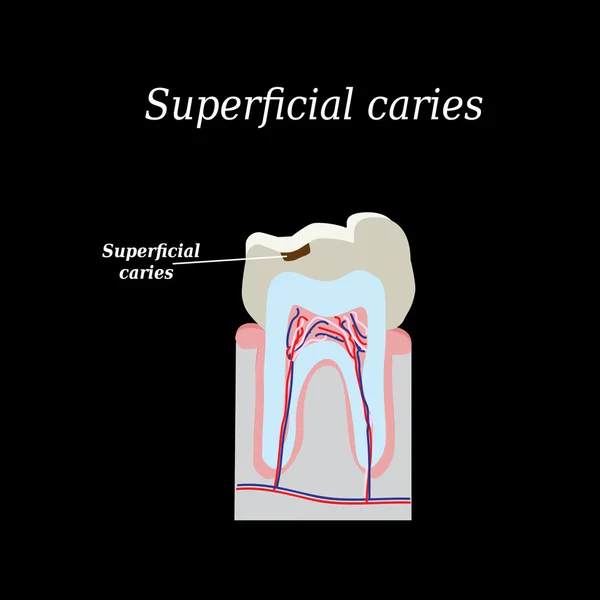 Superficial caries

Superficial caries