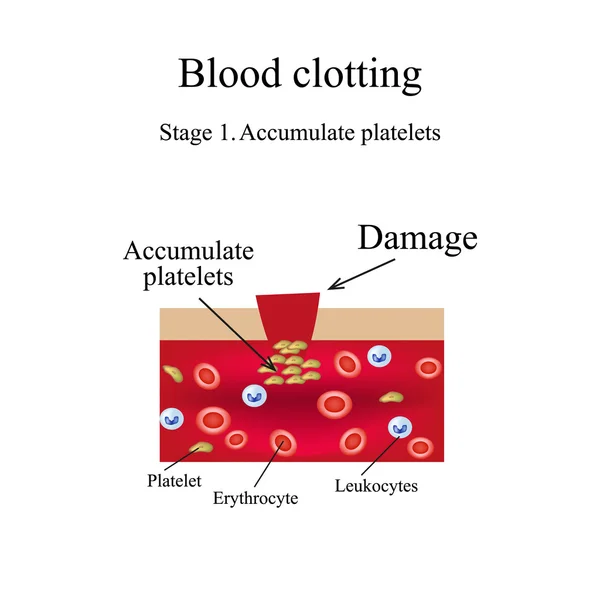 Blood clotting

Stage 1. Accumulate platelets

Accumulate platelets

Damage

Platelet

Erythrocyte

Leukocytes