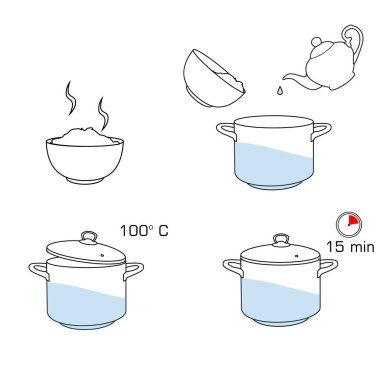 100° C

15 min