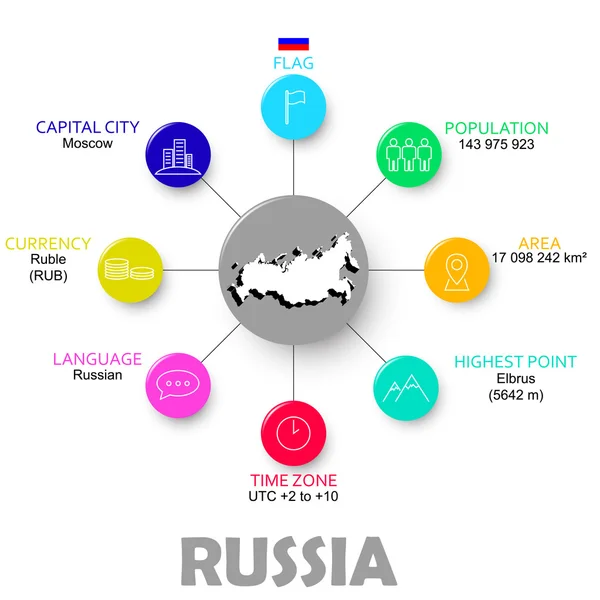 FLAG

CAPITAL CITY
Moscow

POPULATION
143 975 923

CURRENCY
Ruble
(RUB)

AREA
17 098 242 km²

LANGUAGE
Russian

HIGHEST POINT
Elbrus
(5642 m)

TIME ZONE
UTC +2 to +10

RUSSIA