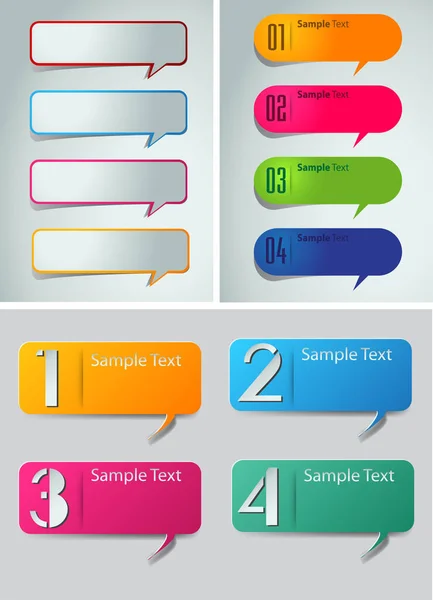 01 Sample Text

02 Sample Text

03 Sample Text

04 Sample Text

1 Sample Text

2 Sample Text

3 Sample Text

4 Sample Text