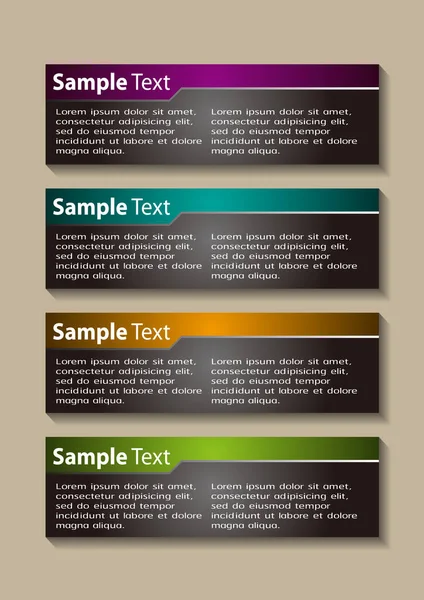 Sample Text

Lorem ipsum dolor sit amet, consectetur adipisicing elit, sed do eiusmod tempor incididunt ut labore et dolore magna aliqua.

Lorem ipsum dolor sit amet, consectetur adipisicing elit, sed do eiusmod tempor incididunt ut labore et dolore magna aliqua.

Sample Text

Lorem ipsum dolor sit amet, consectetur adipisicing elit, sed do eiusmod tempor incididunt ut labore et dolore magna aliqua.

Lorem ipsum dolor sit amet, consectetur adipisicing elit, sed do eiusmod tempor incididunt ut labore et dolore magna aliqua.

Sample Text

Lorem ipsum dolor sit amet, consectetur adipisicing elit, sed do eiusmod tempor incididunt ut labore et dolore magna aliqua.

Lorem ipsum dolor sit amet, consectetur adipisicing elit, sed do eiusmod tempor incididunt ut labore et dolore magna aliqua.

Sample Text

Lorem ipsum dolor sit amet, consectetur adipisicing elit, sed do eiusmod tempor incididunt ut labore et dolore magna aliqua.

Lorem ipsum dolor sit amet, consectetur adipisicing elit, sed do eiusmod tempor incididunt ut labore et dolore magna aliqua.