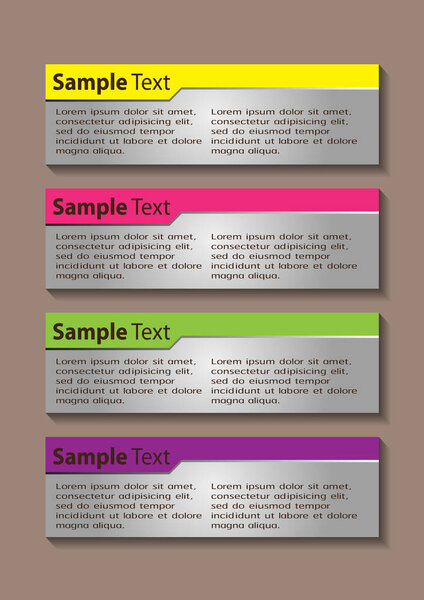 Sample Text

Lorem ipsum dolor sit amet, consectetur adipisicing elit, sed do eiusmod tempor incididunt ut labore et dolore magna aliqua.

Lorem ipsum dolor sit amet, consectetur adipisicing elit, sed do eiusmod tempor incididunt ut labore et dolore magna aliqua.

Sample Text

Lorem ipsum dolor sit amet, consectetur adipisicing elit, sed do eiusmod tempor incididunt ut labore et dolore magna aliqua.

Lorem ipsum dolor sit amet, consectetur adipisicing elit, sed do eiusmod tempor incididunt ut labore et dolore magna aliqua.

Sample Text

Lorem ipsum dolor sit amet, consectetur adipisicing elit, sed do eiusmod tempor incididunt ut labore et dolore magna aliqua.

Lorem ipsum dolor sit amet, consectetur adipisicing elit, sed do eiusmod tempor incididunt ut labore et dolore magna aliqua.

Sample Text

Lorem ipsum dolor sit amet, consectetur adipisicing elit, sed do eiusmod tempor incididunt ut labore et dolore magna aliqua.

Lorem ipsum dolor sit amet, consectetur adipisicing elit, sed do eiusmod tempor incididunt ut labore et dolore magna aliqua.